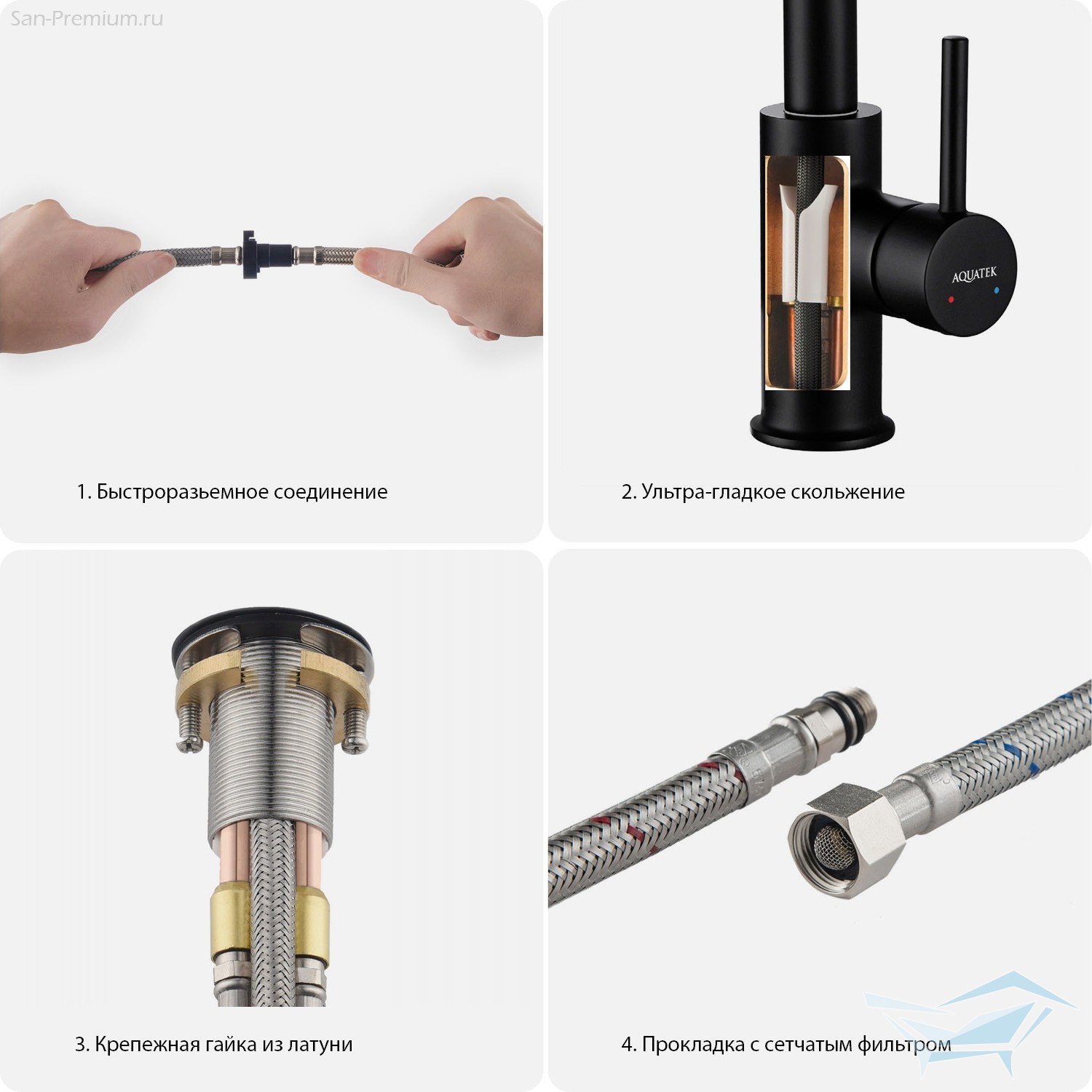 San-Premium.ru

AQUATEK

1. Быстроразьемное соединение

2. Ультра-гладкое скольжение

3. Крепежная гайка из латуни

4. Прокладка с сетчатым фильтром