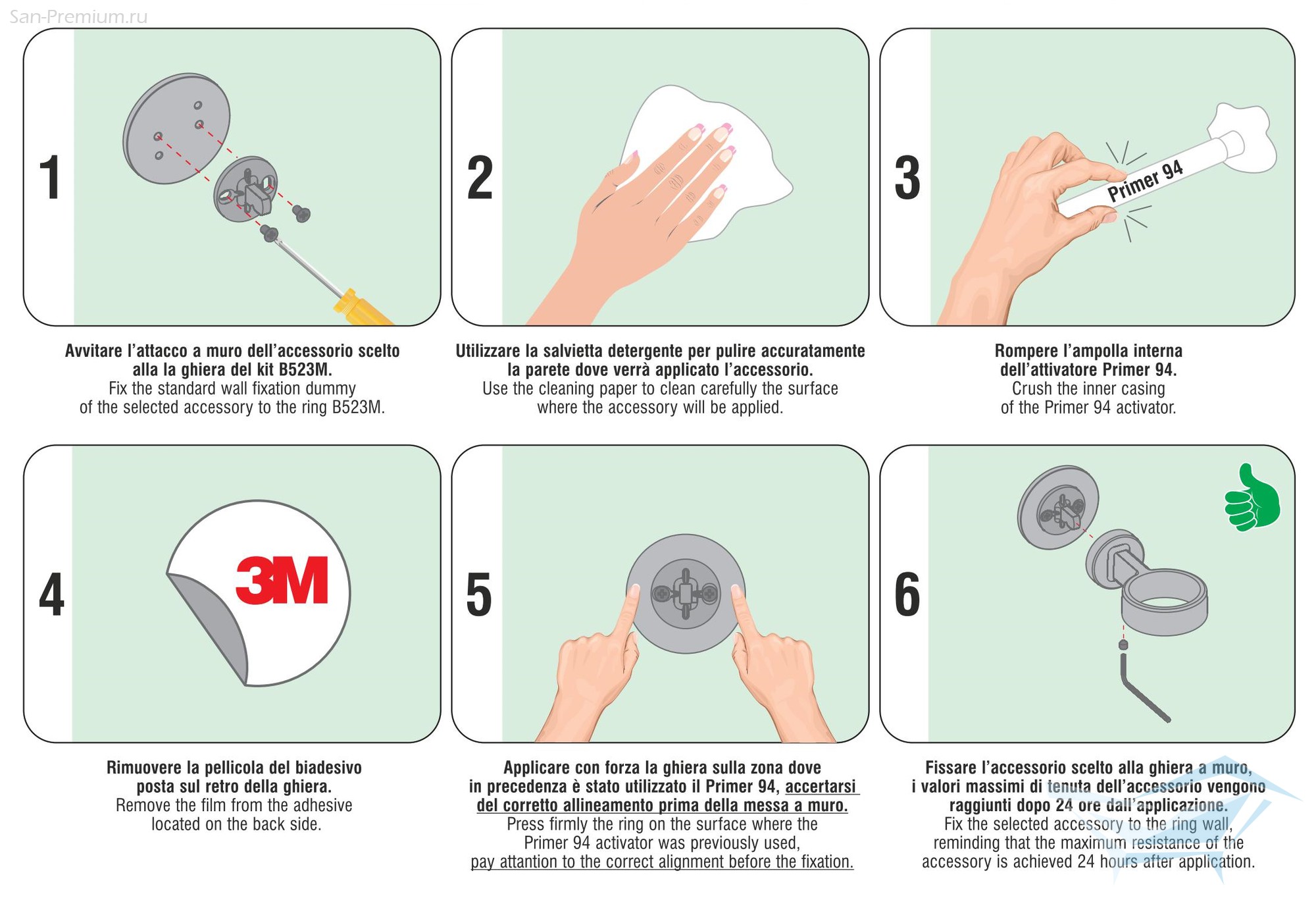 San-Premium.ru

1

Avvitare l'attacco a muro dell'accessorio scelto alla la ghiera del kit B523M.
Fix the standard wall fixation dummy of the selected accessory to the ring B523M.

2

Utilizzare la salvietta detergente per pulire accuratamente la parete dove verrà applicato l'accessorio.
Use the cleaning paper to clean carefully the surface where the accessory will be applied.

3

Primer 94

Rompere l'ampolla interna dell'attivatore Primer 94.
Crush the inner casing of the Primer 94 activator.

4

3M

Rimuovere la pellicola del biadesivo posta sul retro della ghiera.
Remove the film from the adhesive located on the back side.

5

Applicare con forza la ghiera sulla zona dove in precedenza è stato utilizzato il Primer 94, accertarsi del corretto allineamento prima della messa a muro.
Press firmly the ring on the surface where the Primer 94 activator was previously used, pay attantion to the correct alignment before the fixation.

6

Fissare l'accessorio scelto alla ghiera a muro, i valori massimi di tenuta dell'accessorio vengono raggiunti dopo 24 ore dall'applicazione.
Fix the selected accessory to the ring wall, reminding that the maximum resistance of the accessory is achieved 24 hours after application.