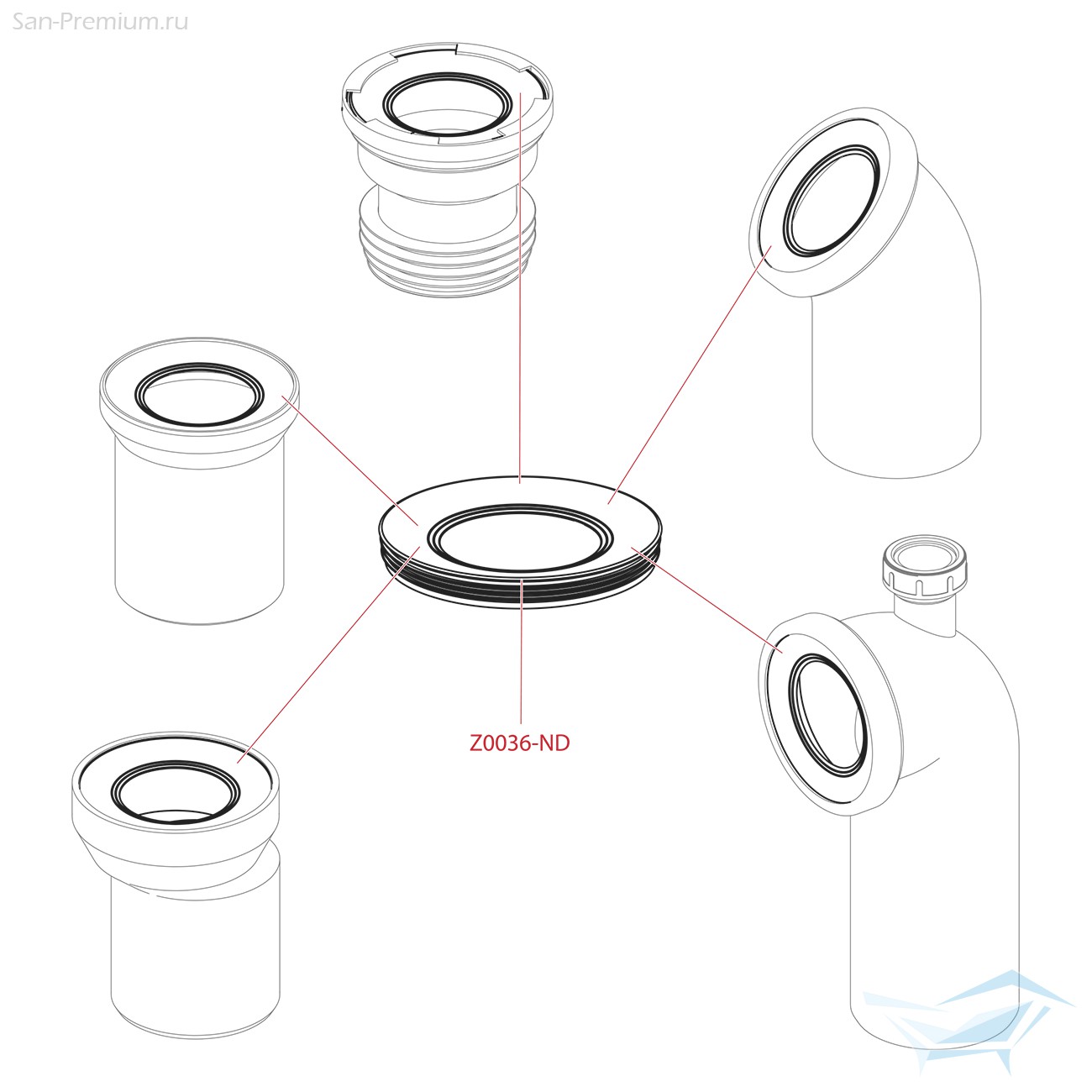 San-Premium.ru

Z0036-ND