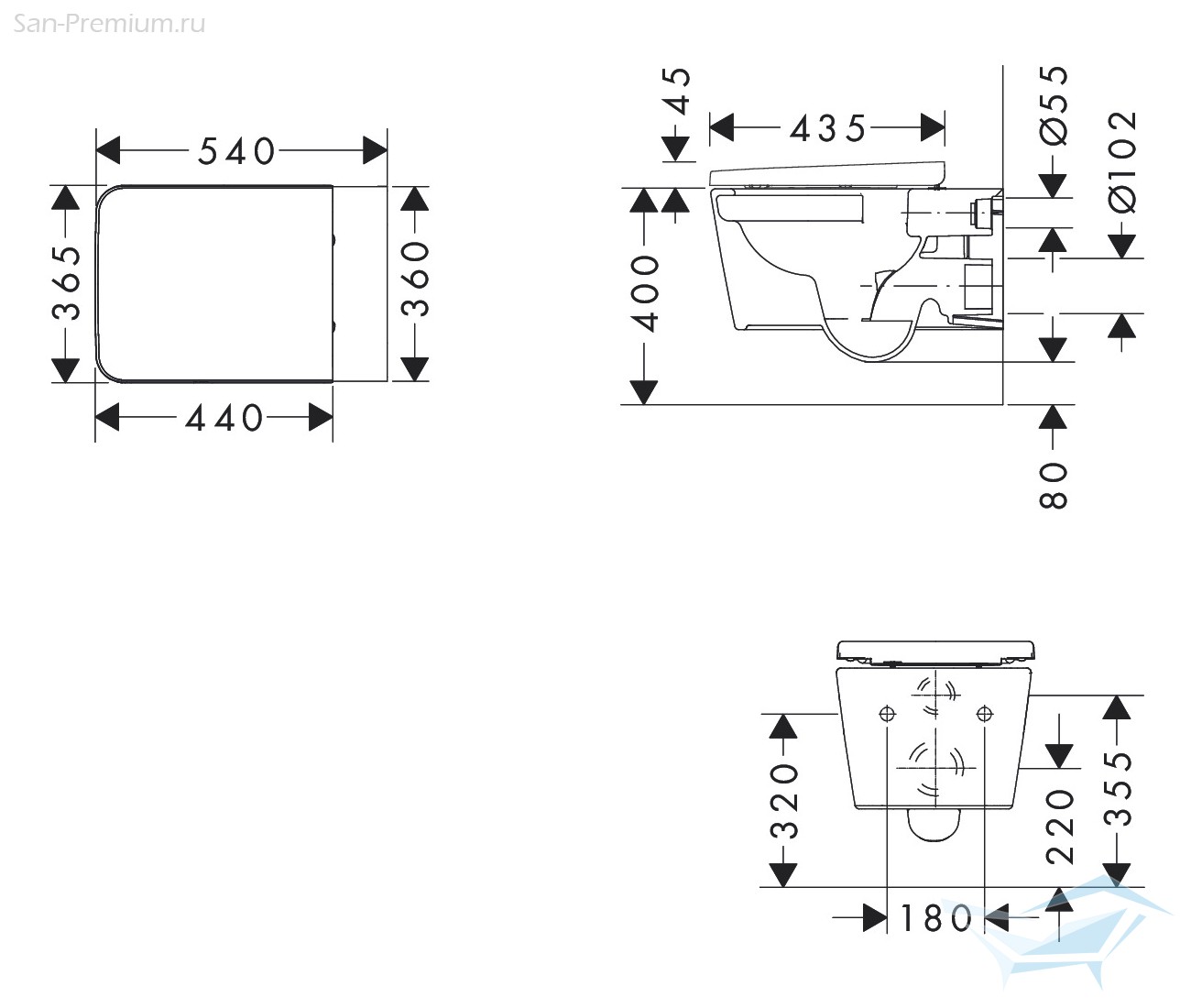 San-Premium.ru

540
365
360
440

45
435
Ø55
Ø102
400
80

320
220
355
180