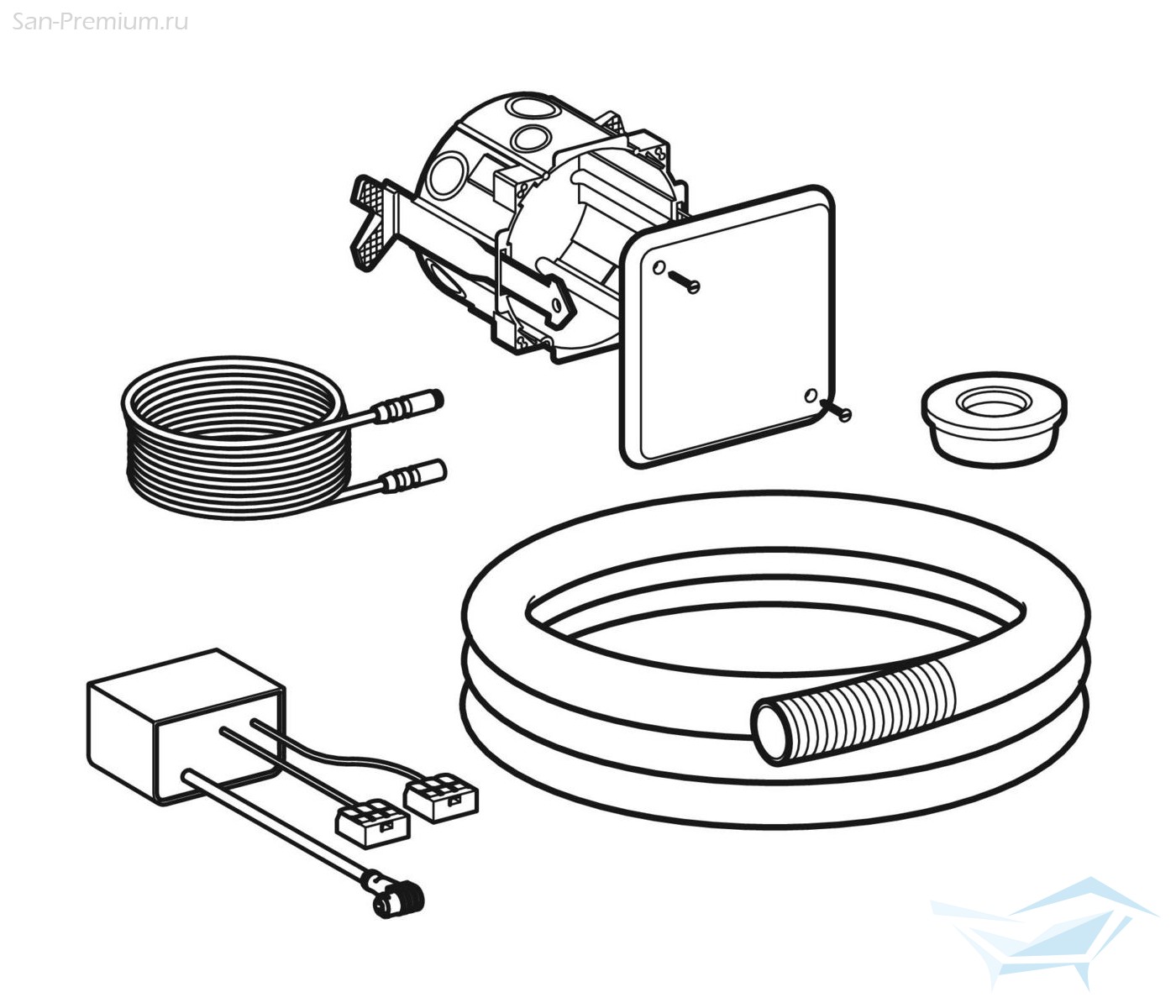 San-Premium.ru