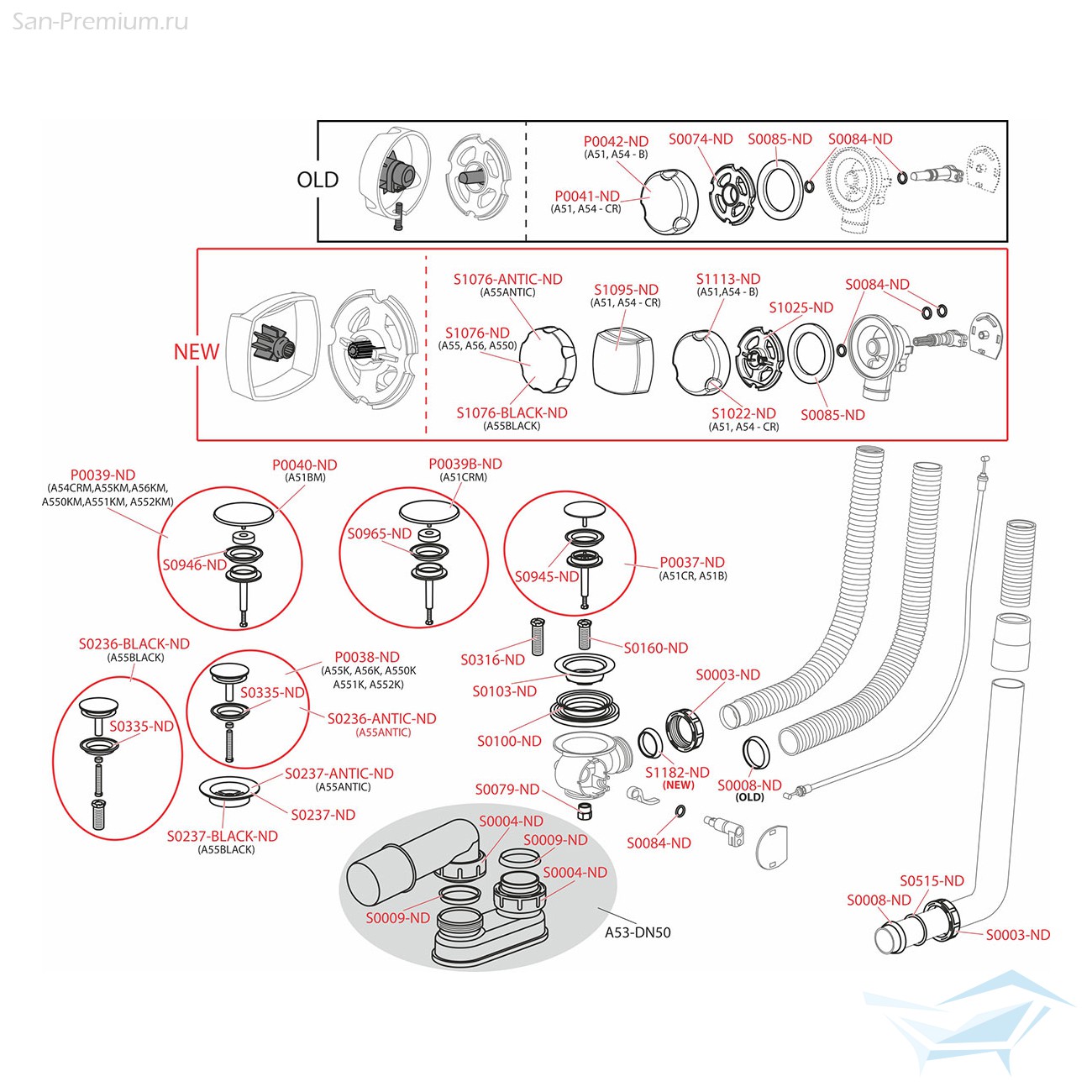 San-Premium.ru

OLD

P0042-ND
(A51, A54 - B)

P0041-ND
(A51, A54 - CR)

S0074-ND

S0085-ND

S0084-ND

NEW

S1076-ANTIC-ND
(A55ANTIC)

S1076-ND
(A55, A56, A550)

S1076-BLACK-ND
(A55BLACK)

S1095-ND
(A51, A54 - CR)

S1113-ND
(A51,A54 - B)

S1025-ND

S0084-ND

S1022-ND
(A51, A54 - CR)

S0085-ND

P0039-ND
(A54CRM,A55KM,A56KM,
A550KM,A551KM, A552KM)

S0946-ND

P0040-ND
(A51BM)

P0039B-ND
(A51CRM)

S0965-ND

S0945-ND

P0037-ND
(A51CR, A51B)

S0236-BLACK-ND
(A55BLACK)

S0335-ND

P0038-ND
(A55K, A56K, A550K
A551K, A552K)

S0335-ND

S0236-ANTIC-ND
(A55ANTIC)

S0237-ANTIC-ND
(A55ANTIC)

S0237-ND

S0237-BLACK-ND
(A55BLACK)

S0316-ND

S0160-ND

S0103-ND

S0100-ND

S0003-ND

S1182-ND
(NEW)

S0008-ND
(OLD)

S0079-ND

S0084-ND

S0004-ND

S0009-ND

S0004-ND

S0009-ND

A53-DN50

S0515-ND

S0008-ND

S0003-ND