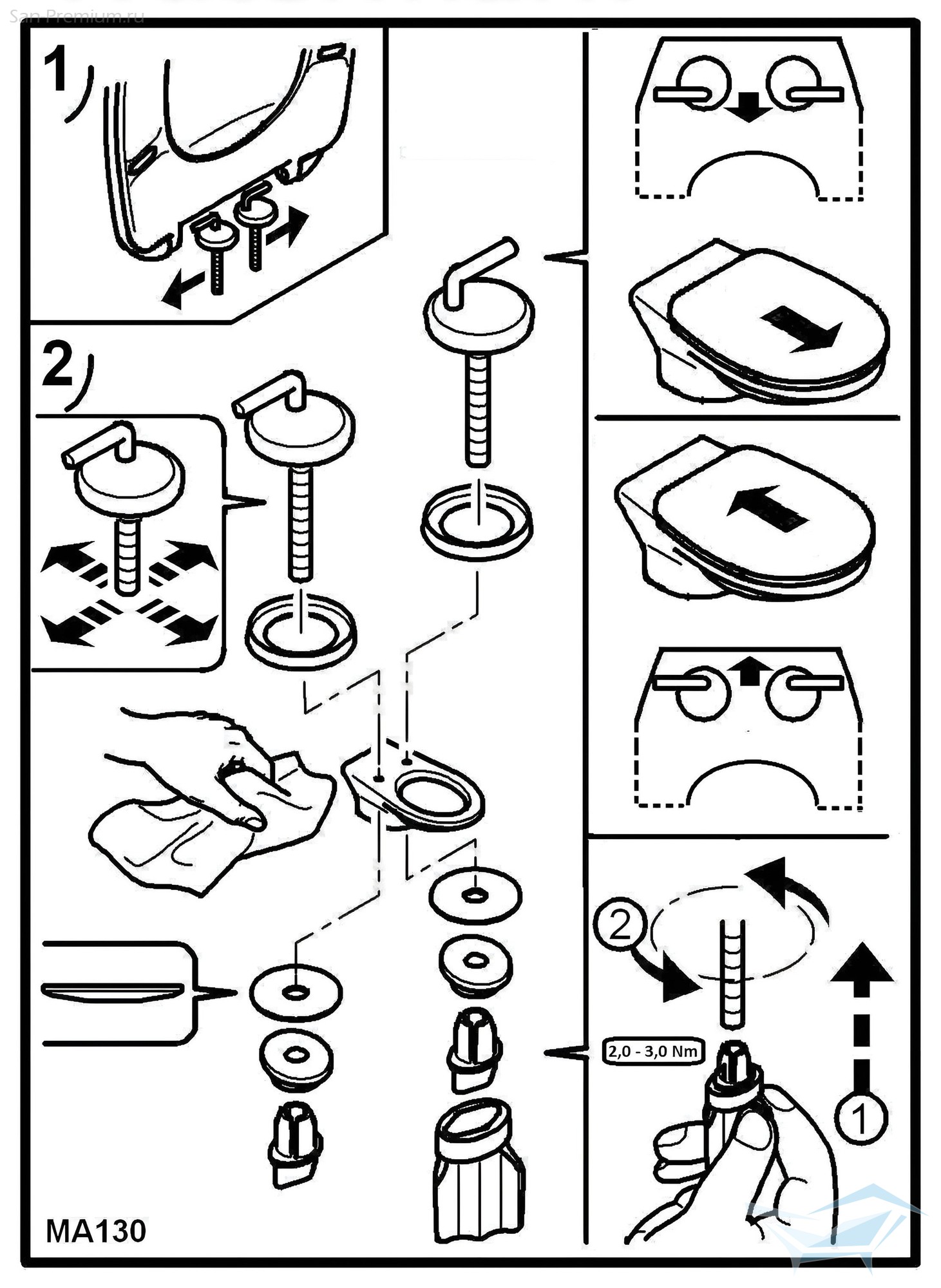 San-Premium.ru

1)

2)

2

2,0 - 3,0 Nm

1

MA130