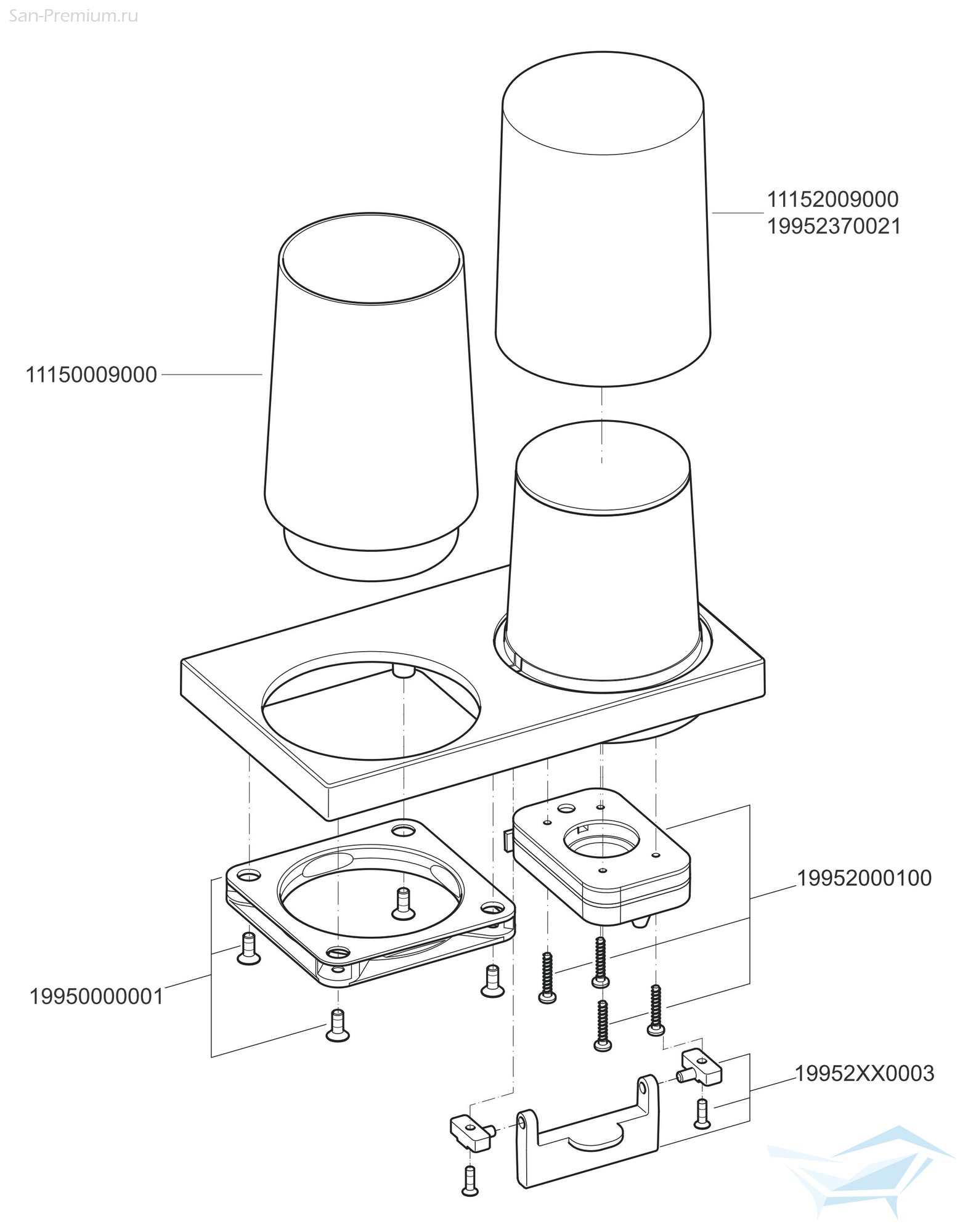 San-Premium.ru

11152009000
19952370021

11150009000

19952000100

19950000001

19952XX0003