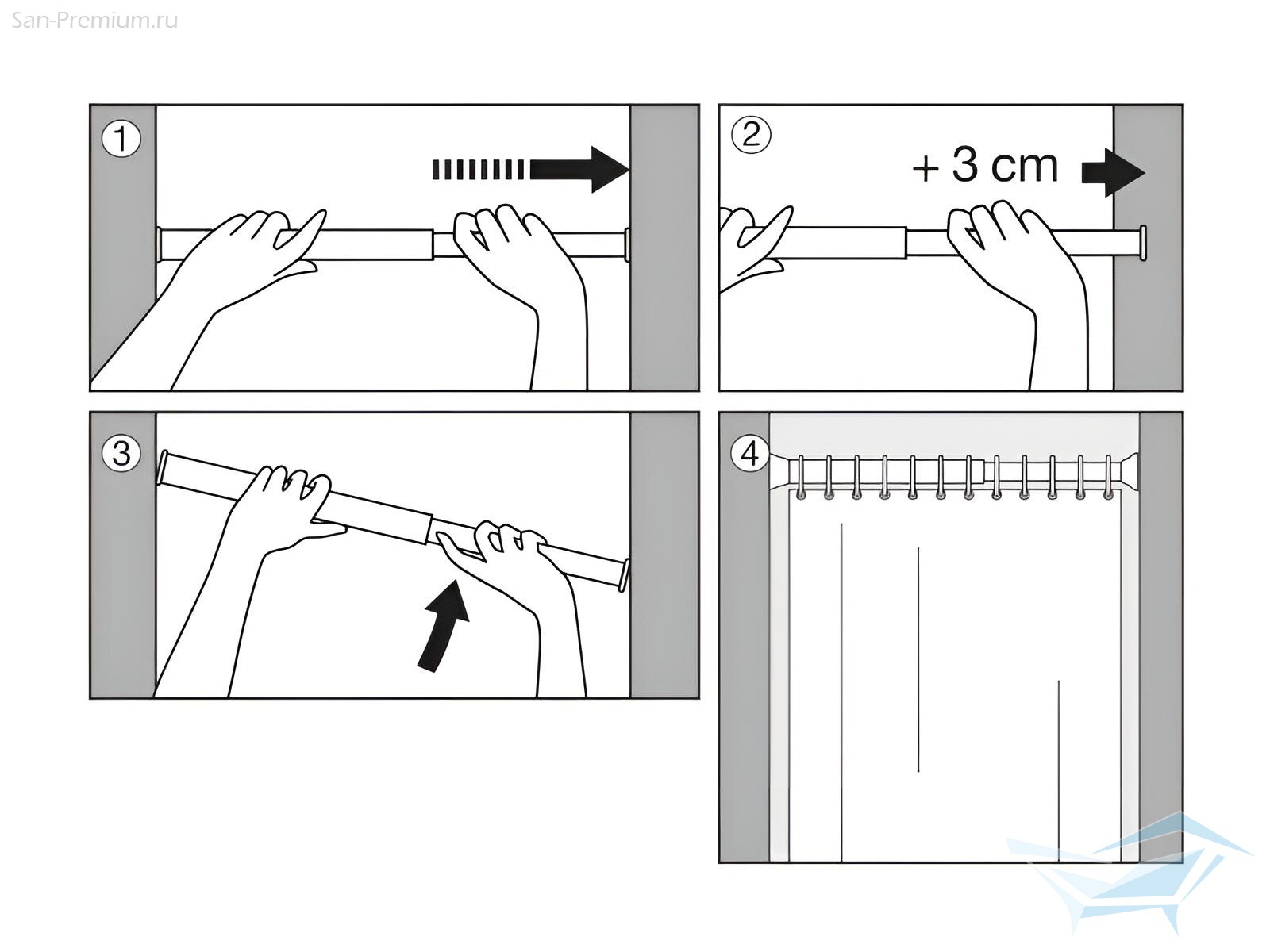 San-Premium.ru

1

2

+ 3 cm

3

4