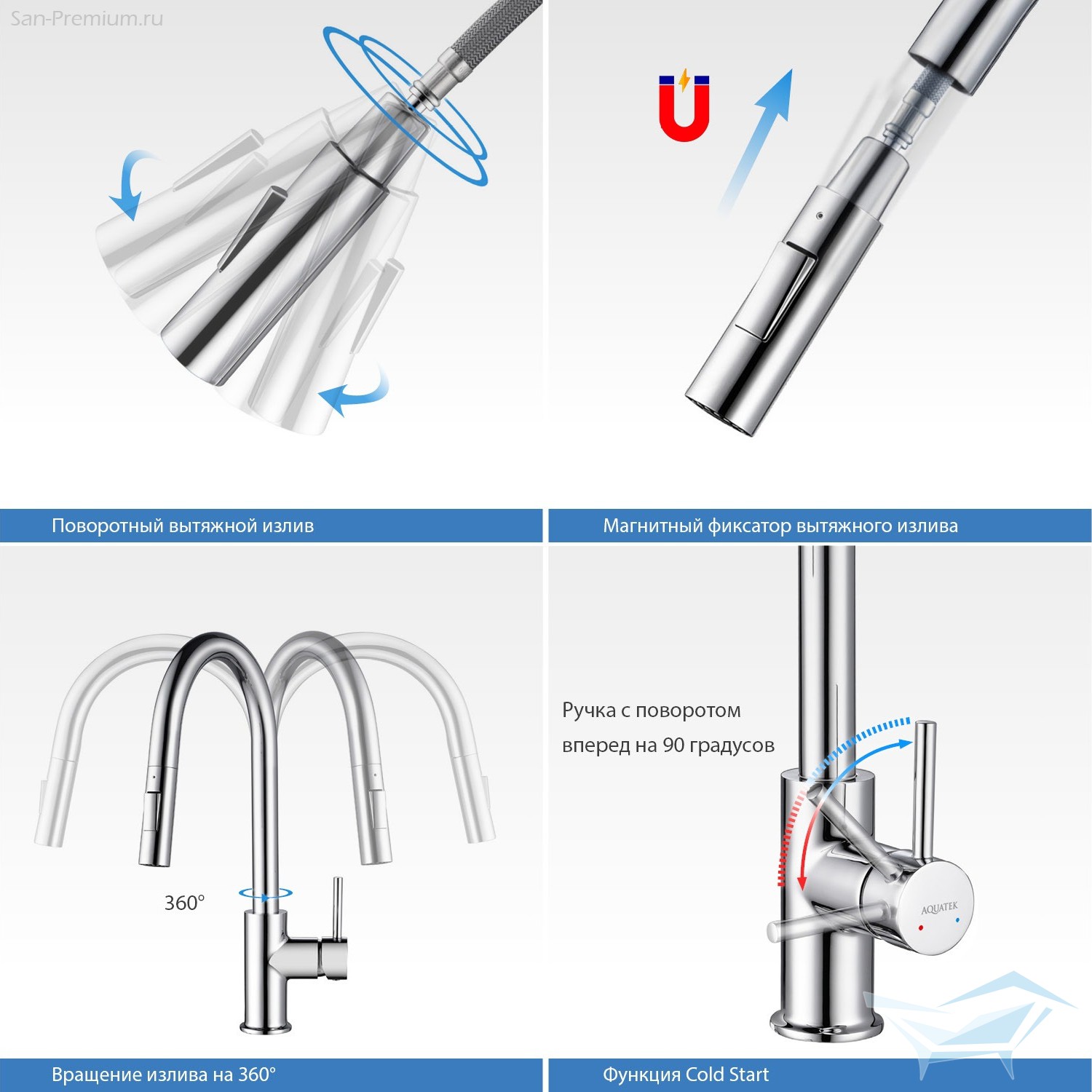 San-Premium.ru

Поворотный вытяжной излив

Магнитный фиксатор вытяжного излива

360°

Вращение излива на 360°

Ручка с поворотом вперед на 90 градусов

AQUATEK

Функция Cold Start