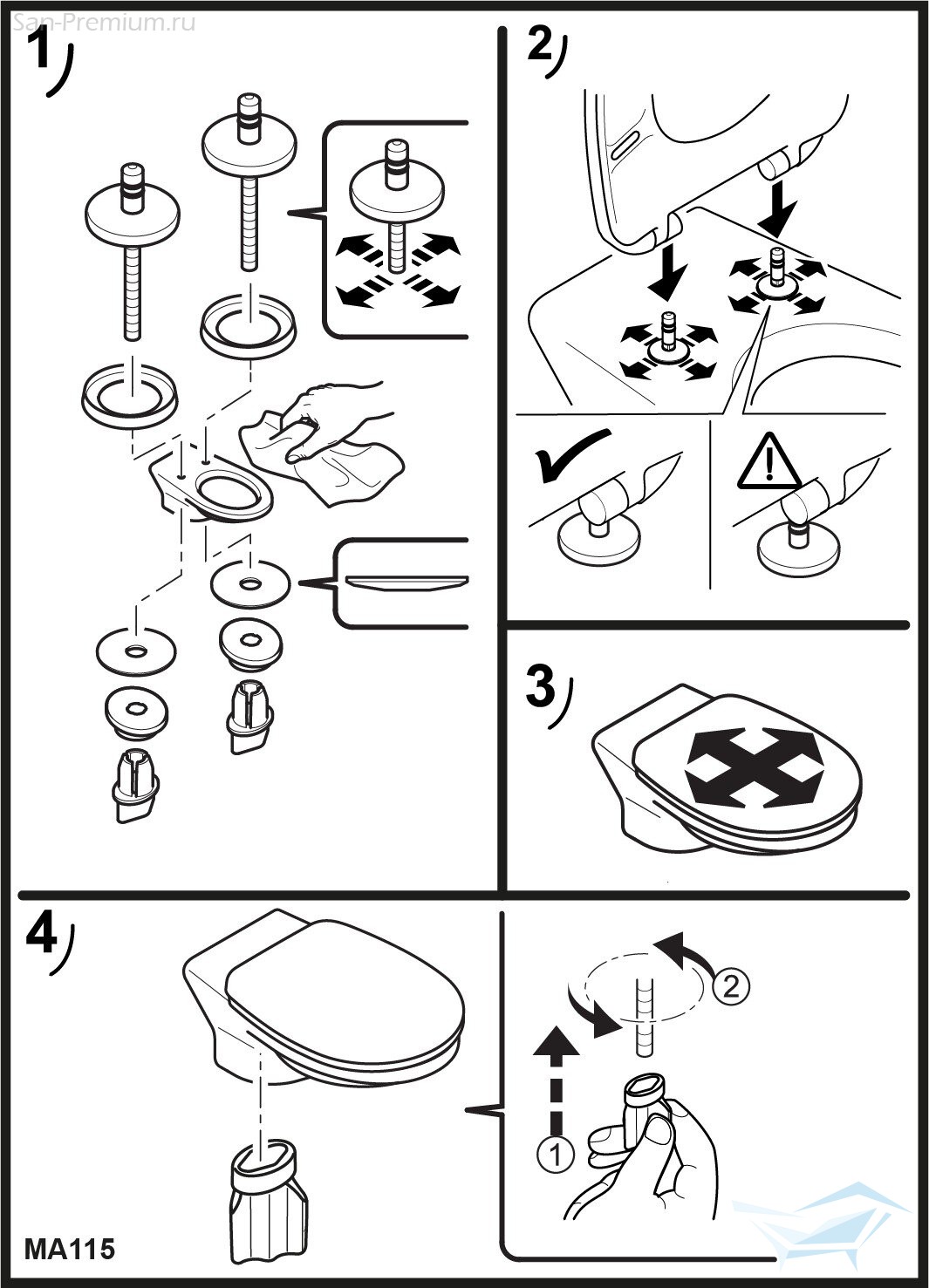 San-Premium.ru

1

2

3

4

2

1

MA115