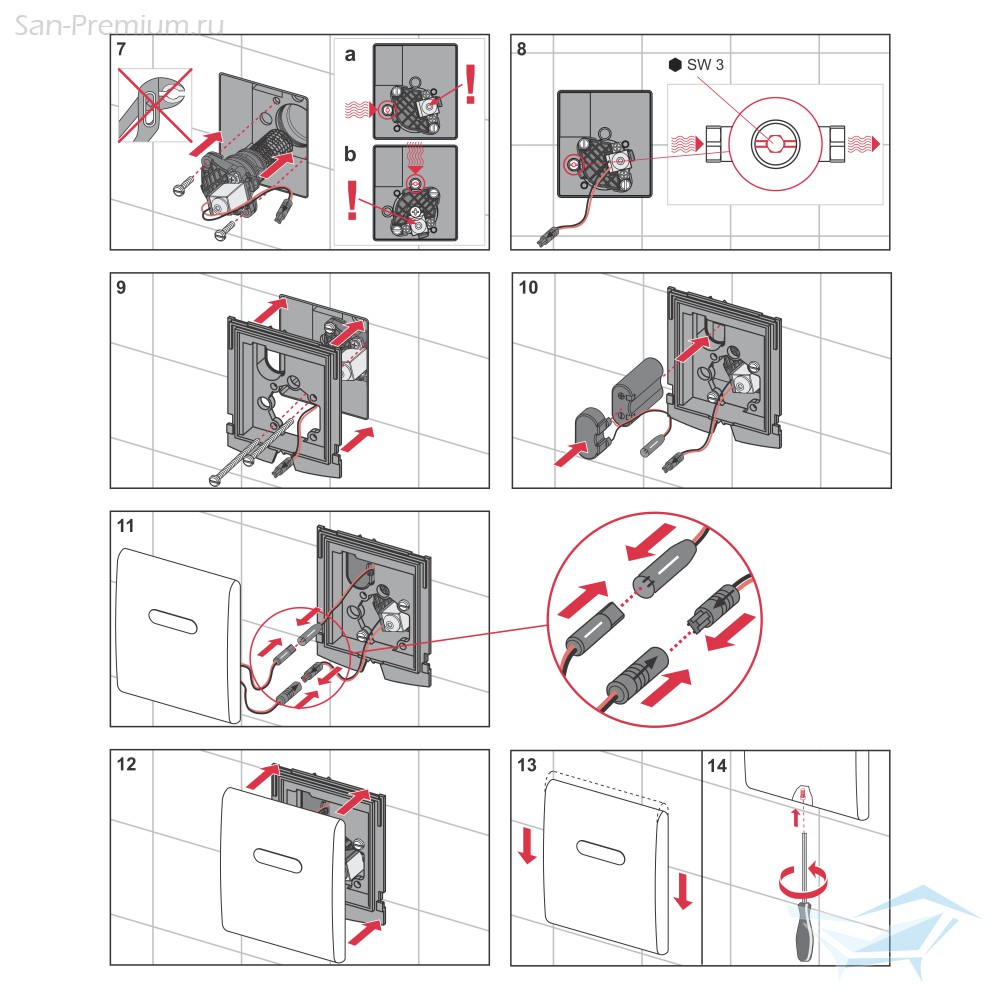 San-Premium.ru

7

a

!

b

!

8

SW 3

9

10

11

12

13

14