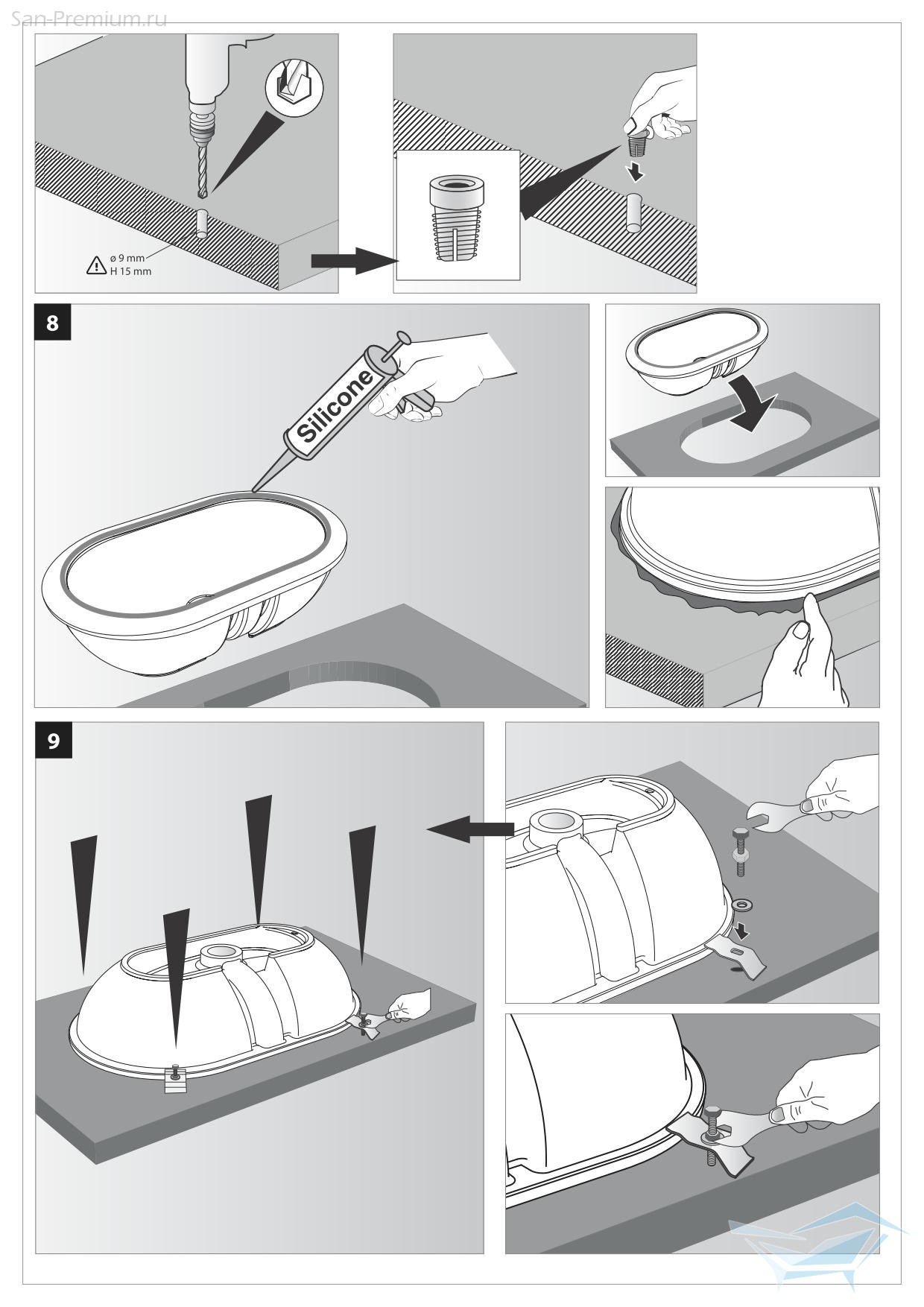 San-Premium.ru

ø 9 mm
H 15 mm

8

Silicone

9