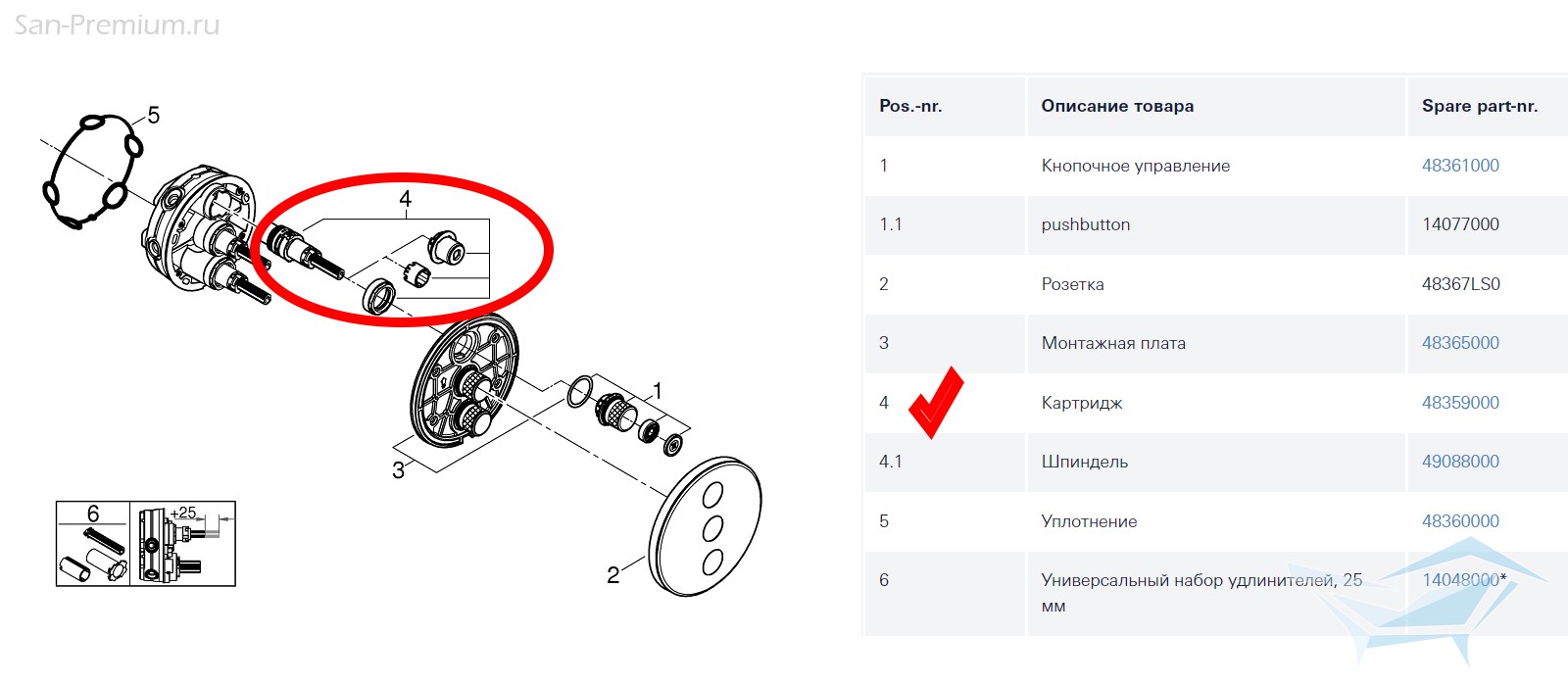 San-Premium.ru

5
4
1
3
2
6
+25

| Pos.-nr. | Описание товара | Spare part-nr. |
|---|---|---|
| 1 | Кнопочное управление | 48361000 |
| 1.1 | pushbutton | 14077000 |
| 2 | Розетка | 48367LS0 |
| 3 | Монтажная плата | 48365000 |
| 4 | Картридж | 48359000 |
| 4.1 | Шпиндель | 49088000 |
| 5 | Уплотнение | 48360000 |
| 6 | Универсальный набор удлинителей, 25 мм | 14048000* |