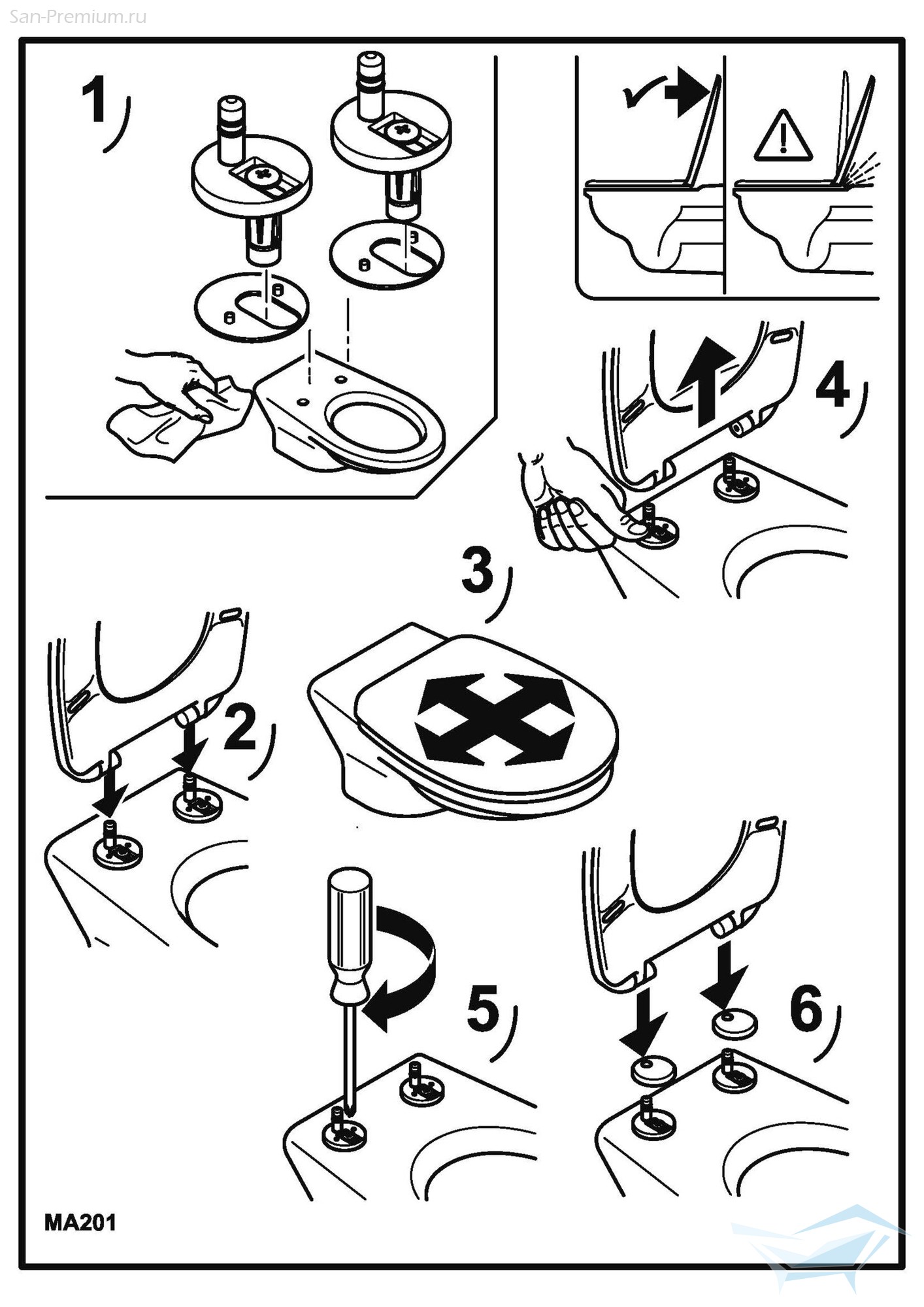 San-Premium.ru

1

4

3

2

5

6

MA201