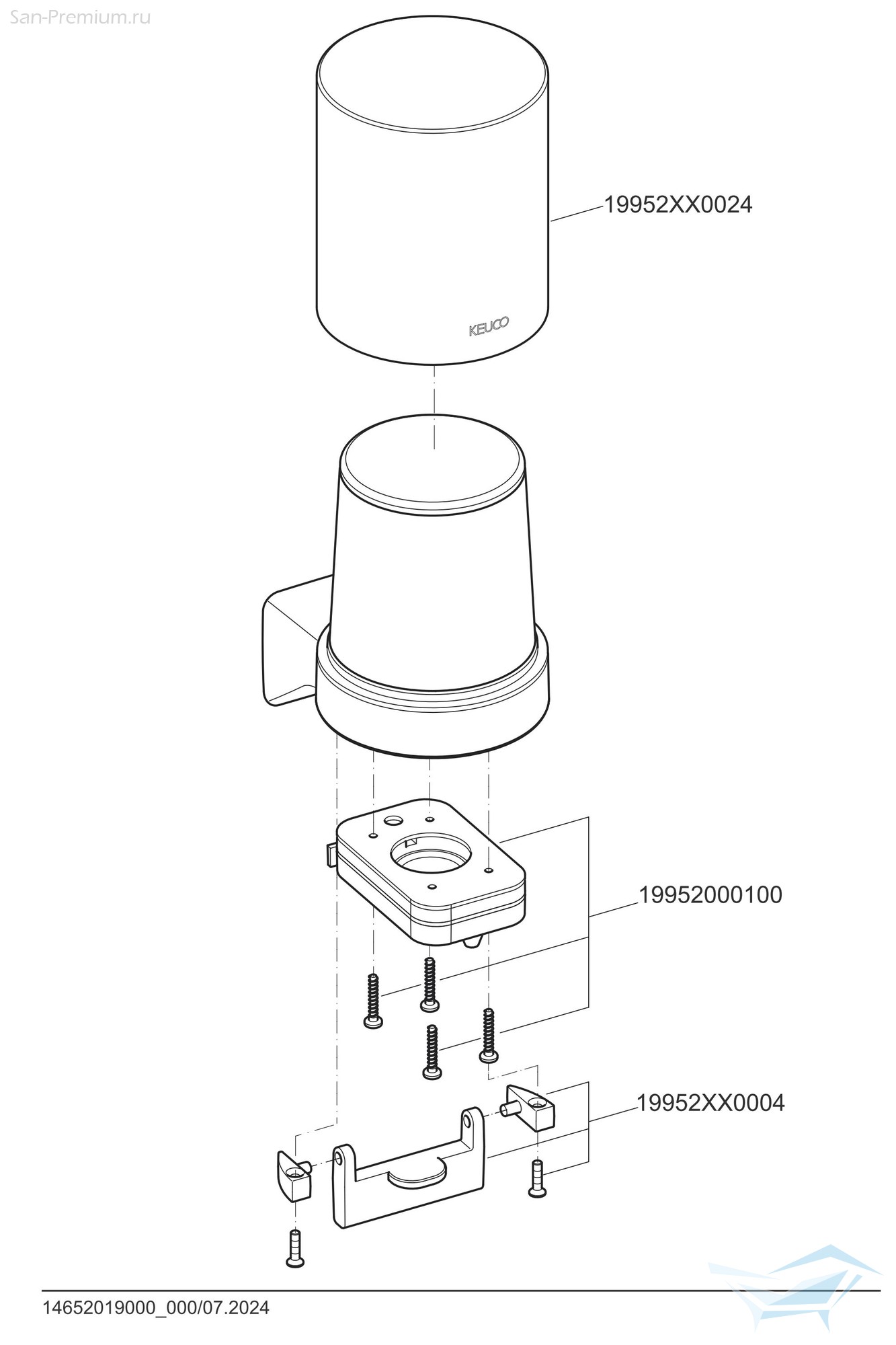 San-Premium.ru

19952XX0024

KEUCO

19952000100

19952XX0004

14652019000_000/07.2024